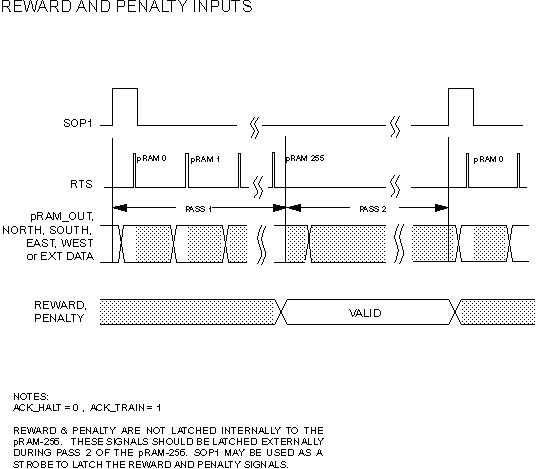 REWARD AND PENALTY INPUTS

SOP1

pRAM 0

pRAM 1

pRAM 255

pRAM 0

RTS

PASS 1

PASS 2

pRAM_OUT, NORTH, SOUTH, EAST, WEST or EXT DATA

REWARD, PENALTY

VALID

NOTES:
ACK_HALT = 0 , ACK_TRAIN = 1

REWARD & PENALTY ARE NOT LATCHED INTERNALLY TO THE pRAM-256. THESE SIGNALS SHOULD BE LATCHED EXTERNALLY DURING PASS 2 OF THE pRAM-256. SOP1 MAY BE USED AS A STROBE TO LATCH THE REWARD AND PENALTY SIGNALS.